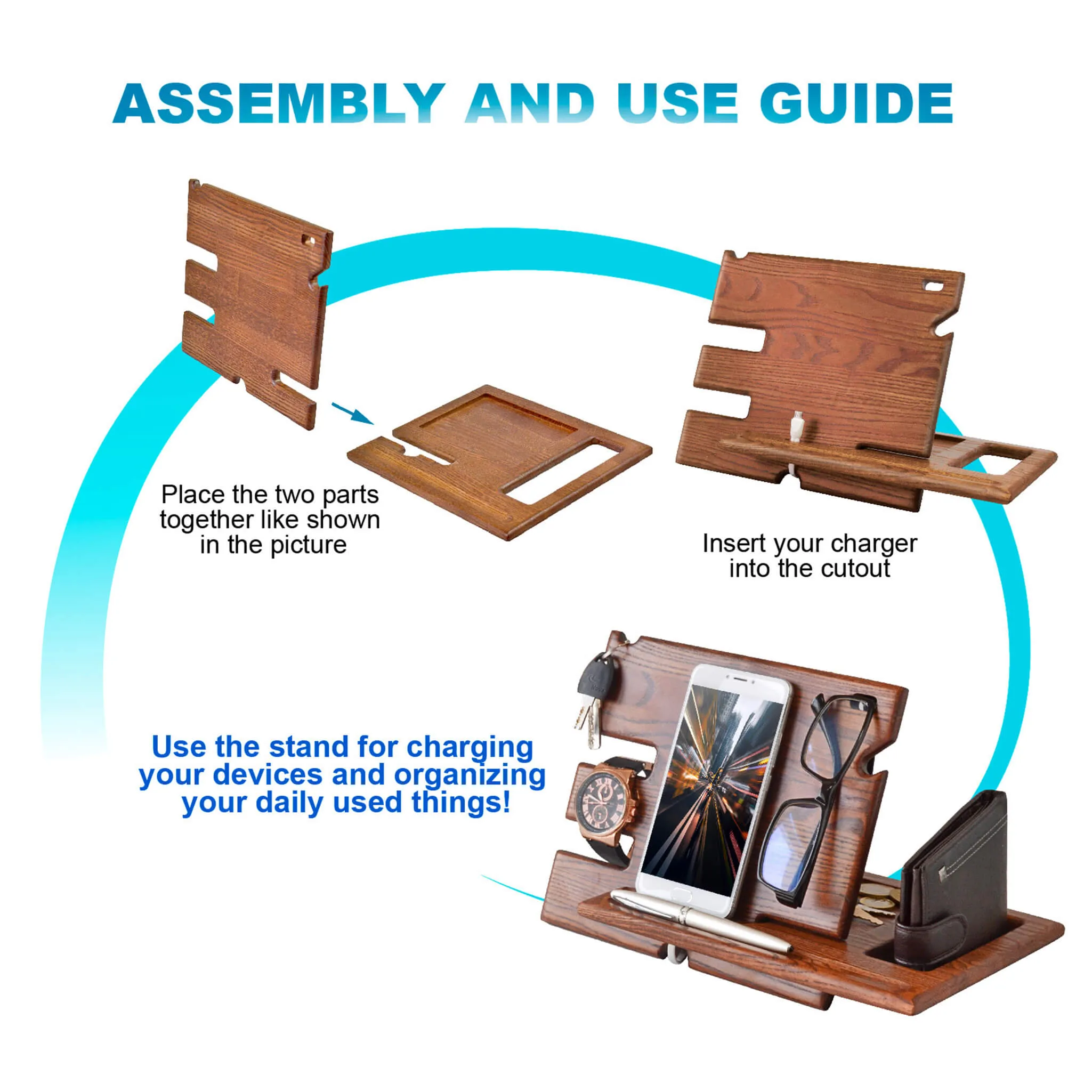 ASSEMBLY AND USE GUIDE

Place the two parts together like shown in the picture

Insert your charger into the cutout

Use the stand for charging your devices and organizing your daily used things!